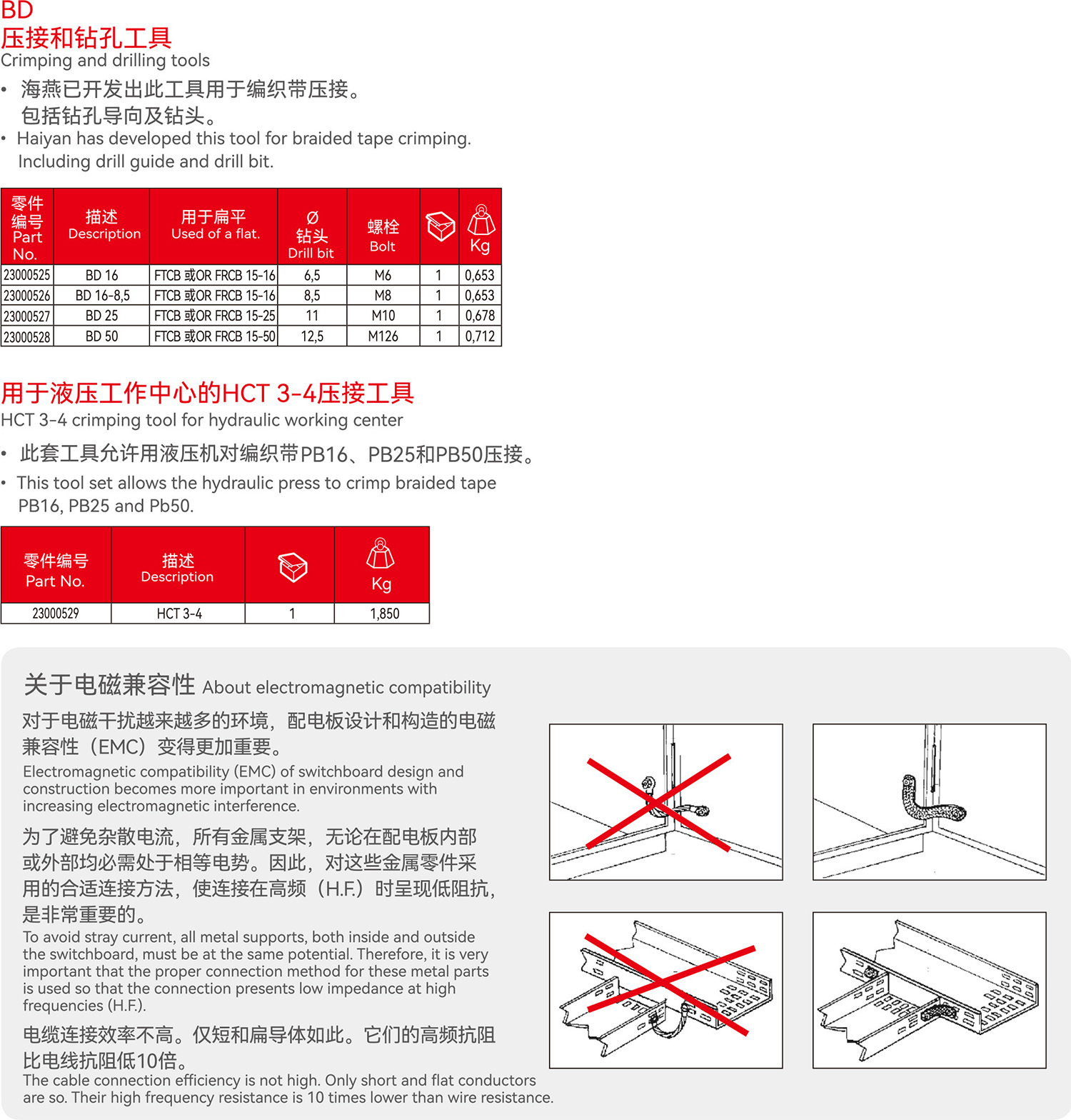 BD
压接和钻孔工具
Crimping and drilling tools

• 海燕已开发出此工具用于编织带压接。包括钻孔导向及钻头。
• Haiyan has developed this tool for braided tape crimping. Including drill guide and drill bit.

| 零件编号 Part No. | 描述 Description | 用于扁平 Used of a flat. | Ø 钻头 Drill bit | 螺栓 Bolt | | Kg |
|---|---|---|---|---|---|---|
| 23000525 | BD 16 | FTCB 或OR FRCB 15-16 | 6,5 | M6 | 1 | 0,653 |
| 23000526 | BD 16-8,5 | FTCB 或OR FRCB 15-16 | 8,5 | M8 | 1 | 0,653 |
| 23000527 | BD 25 | FTCB 或OR FRCB 15-25 | 11 | M10 | 1 | 0,678 |
| 23000528 | BD 50 | FTCB 或OR FRCB 15-50 | 12,5 | M126 | 1 | 0,712 |

用于液压工作中心的HCT 3-4压接工具
HCT 3-4 crimping tool for hydraulic working center

• 此套工具允许用液压机对编织带PB16、PB25和PB50压接。
• This tool set allows the hydraulic press to crimp braided tape PB16, PB25 and Pb50.

| 零件编号 Part No. | 描述 Description | | Kg |
|---|---|---|---|
| 23000529 | HCT 3-4 | 1 | 1,850 |

关于电磁兼容性 About electromagnetic compatibility

对于电磁干扰越来越多的环境，配电板设计和构造的电磁兼容性（EMC）变得更加重要。
Electromagnetic compatibility (EMC) of switchboard design and construction becomes more important in environments with increasing electromagnetic interference.

为了避免杂散电流，所有金属支架，无论在配电板内部或外部均必需处于相等电势。因此，对这些金属零件采用的合适连接方法，使连接在高频（H.F.）时呈现低阻抗，是非常重要的。
To avoid stray current, all metal supports, both inside and outside the switchboard, must be at the same potential. Therefore, it is very important that the proper connection method for these metal parts is used so that the connection presents low impedance at high frequencies (H.F.).

电缆连接效率不高。仅短和扁导体如此。它们的高频抗阻比电线抗阻低10倍。
The cable connection efficiency is not high. Only short and flat conductors are so. Their high frequency resistance is 10 times lower than wire resistance.